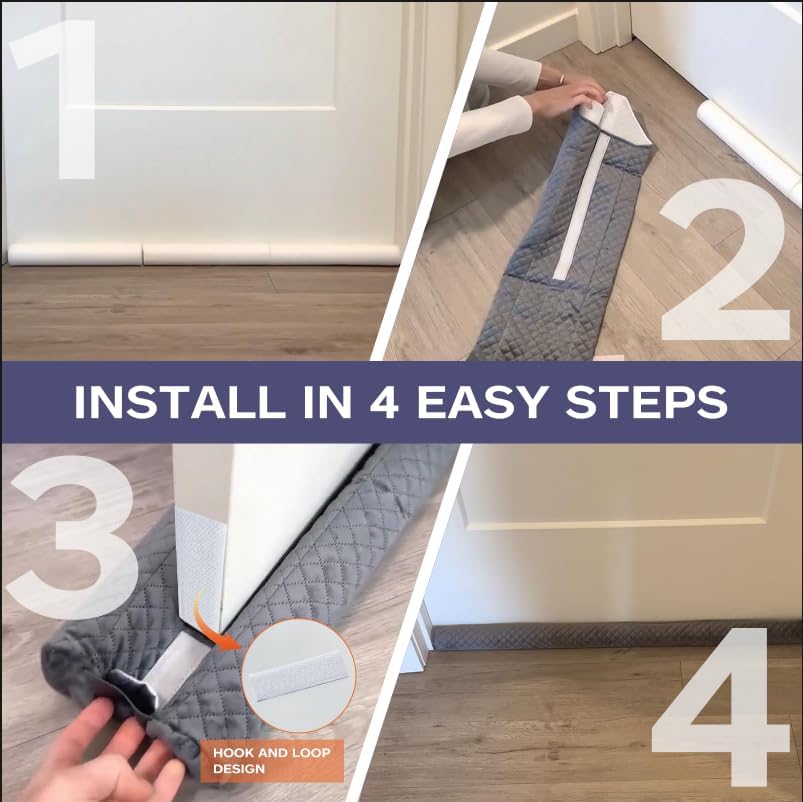 1

2

INSTALL IN 4 EASY STEPS

3

HOOK AND LOOP DESIGN

4